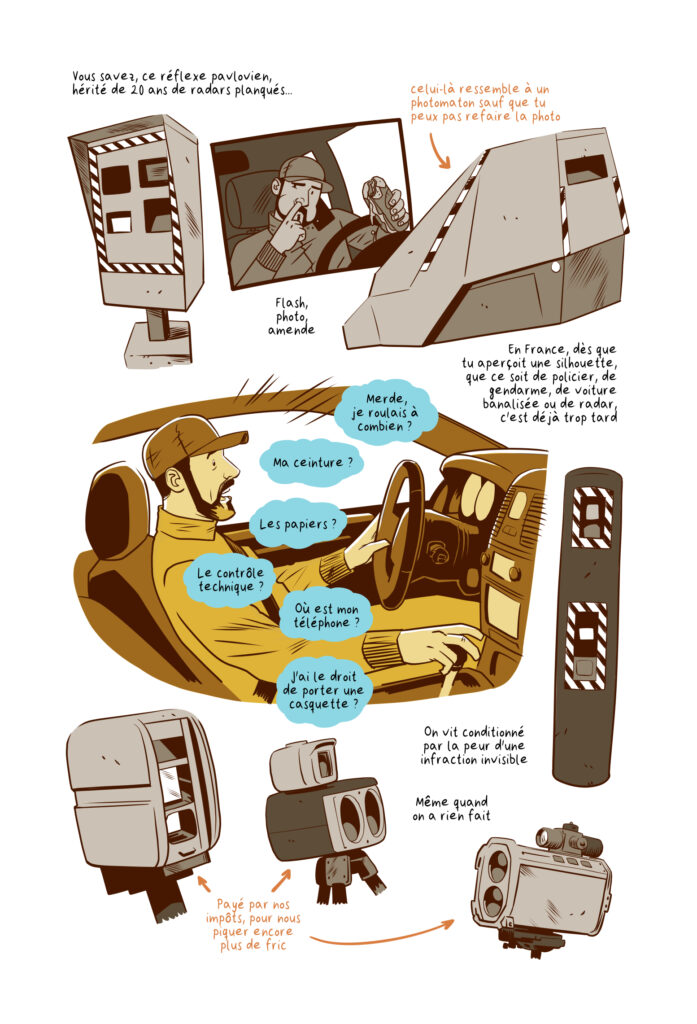 Vous savez, ce réflexe pavlovien, hérité de 20 ans de radars planqués...

celui-là ressemble à un photomaton sauf que tu peux pas refaire la photo

Flash, photo, amende

En France, dès que tu aperçoit une silhouette, que ce soit de policier, de gendarme, de voiture banalisée ou de radar, c'est déjà trop tard

Merde, je roulais à combien ?

Ma ceinture ?

Les papiers ?

Le contrôle technique ?

Où est mon téléphone ?

J'ai le droit de porter une casquette ?

On vit conditionné par la peur d'une infraction invisible

Même quand on a rien fait

Payé par nos impôts, pour nous piquer encore plus de fric