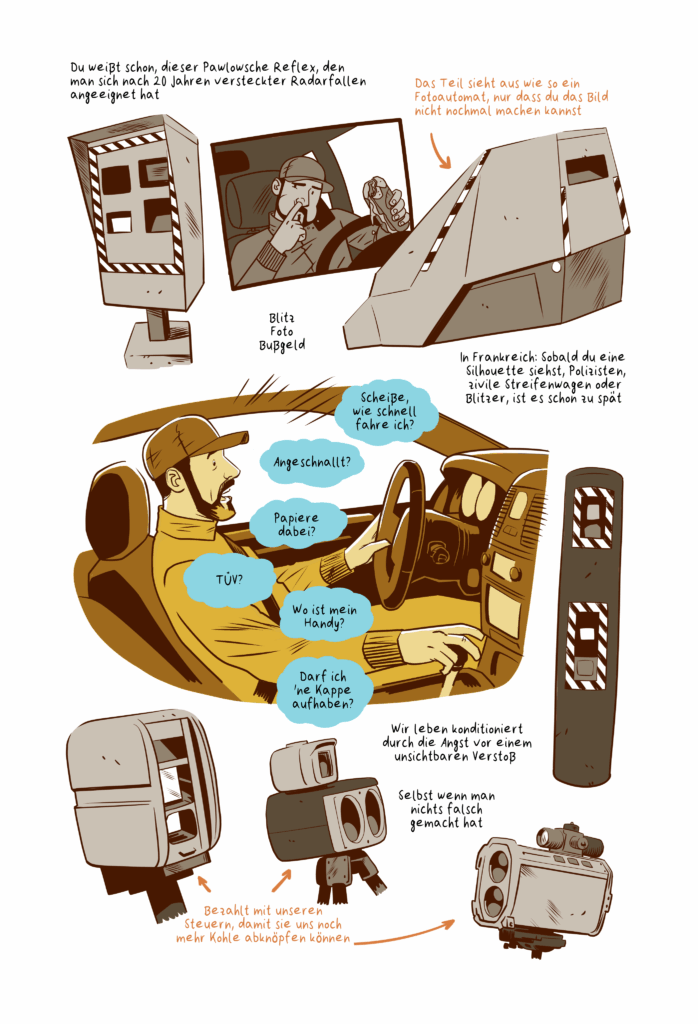 Du weißt schon, dieser Pawlowsche Reflex, den man sich nach 20 Jahren versteckter Radarfallen angeeignet hat

Das Teil sieht aus wie so ein Fotoautomat, nur dass du das Bild nicht nochmal machen kannst

Blitz
Foto
Bußgeld

In Frankreich: Sobald du eine Silhouette siehst, Polizisten, zivile Streifenwagen oder Blitzer, ist es schon zu spät

Scheiße, wie schnell fahre ich?

Angeschnallt?

Papiere dabei?

TÜV?

Wo ist mein Handy?

Darf ich 'ne Kappe aufhaben?

Wir leben konditioniert durch die Angst vor einem unsichtbaren Verstoß

Selbst wenn man nichts falsch gemacht hat

Bezahlt mit unseren Steuern, damit sie uns noch mehr Kohle abknöpfen können